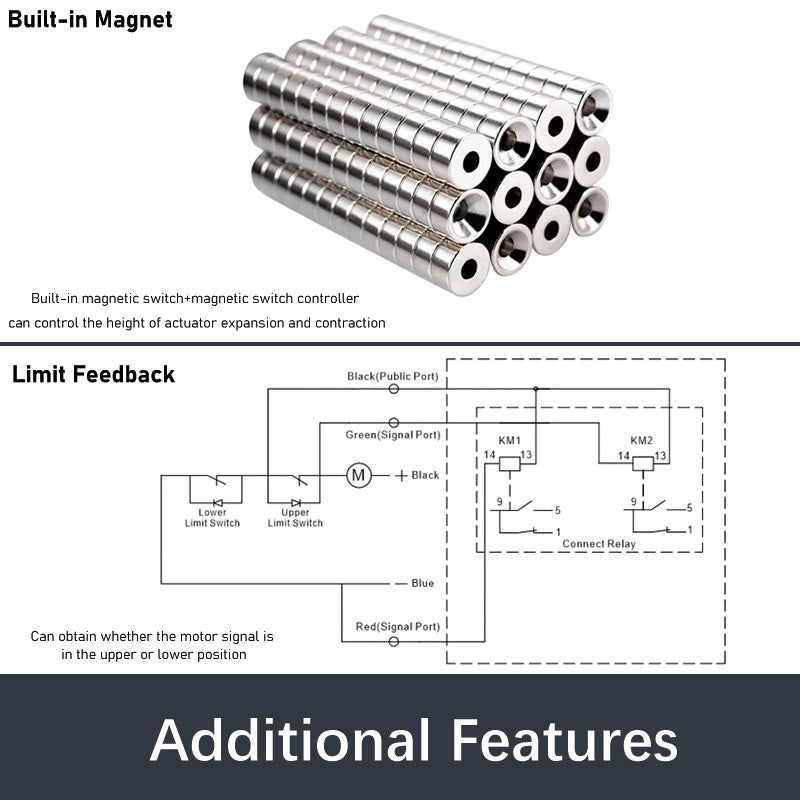 Built-in Magnet

Built-in magnetic switch+magnetic switch controller can control the height of actuator expansion and contraction

Limit Feedback

Black(Public Port)

Green(Signal Port)

KM1

KM2

14 13

14 13

M

+ Black

Lower Limit Switch

Upper Limit Switch

9

5

1

9

5

1

Connect Relay

— Blue

Red(Signal Port)

Can obtain whether the motor signal is in the upper or lower position

Additional Features