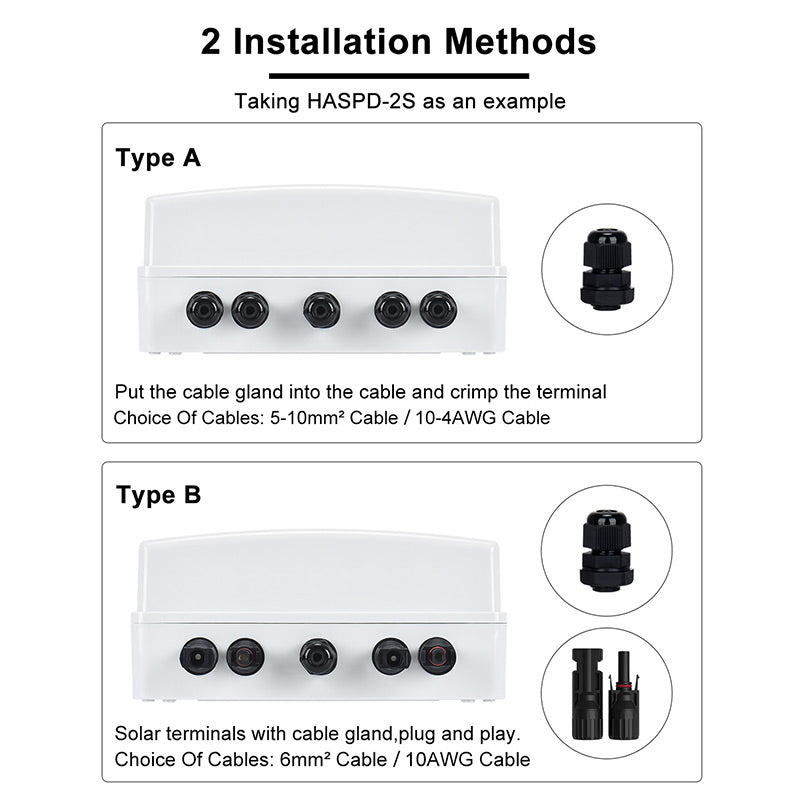 2 Installation Methods

Taking HASPD-2S as an example

Type A

Put the cable gland into the cable and crimp the terminal
Choice Of Cables: 5-10mm² Cable / 10-4AWG Cable

Type B

Solar terminals with cable gland,plug and play.
Choice Of Cables: 6mm² Cable / 10AWG Cable